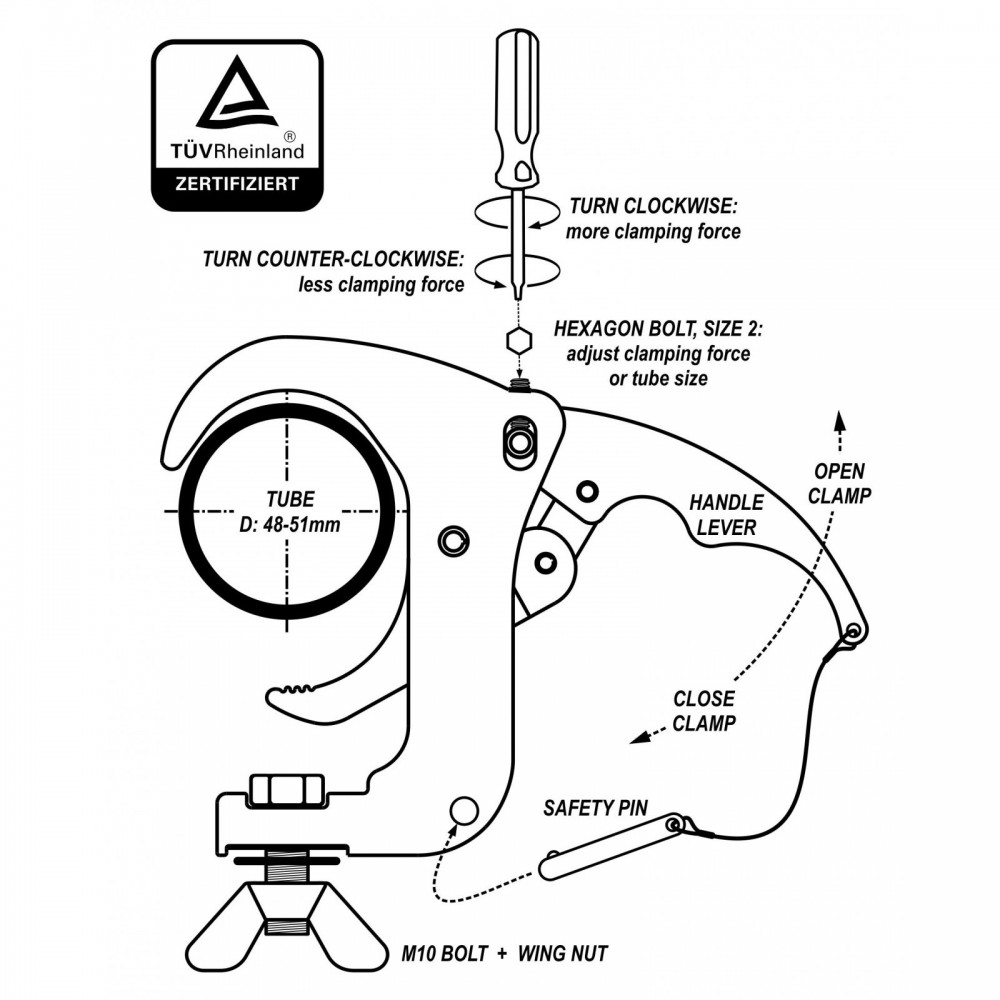 TÜVRheinland®
ZERTIFIZIERT

TURN CLOCKWISE:
more clamping force

TURN COUNTER-CLOCKWISE:
less clamping force

HEXAGON BOLT, SIZE 2:
adjust clamping force
or tube size

TUBE
D: 48-51mm

OPEN
CLAMP

HANDLE
LEVER

CLOSE
CLAMP

SAFETY PIN

M10 BOLT + WING NUT